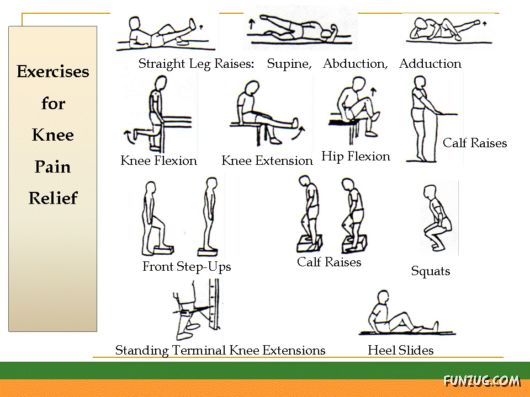 Exercises for Knee Pain Relief

Straight Leg Raises: Supine, Abduction, Adduction

Knee Flexion

Knee Extension

Hip Flexion

Calf Raises

Front Step-Ups

Calf Raises

Squats

Standing Terminal Knee Extensions

Heel Slides

FUNZUG.COM